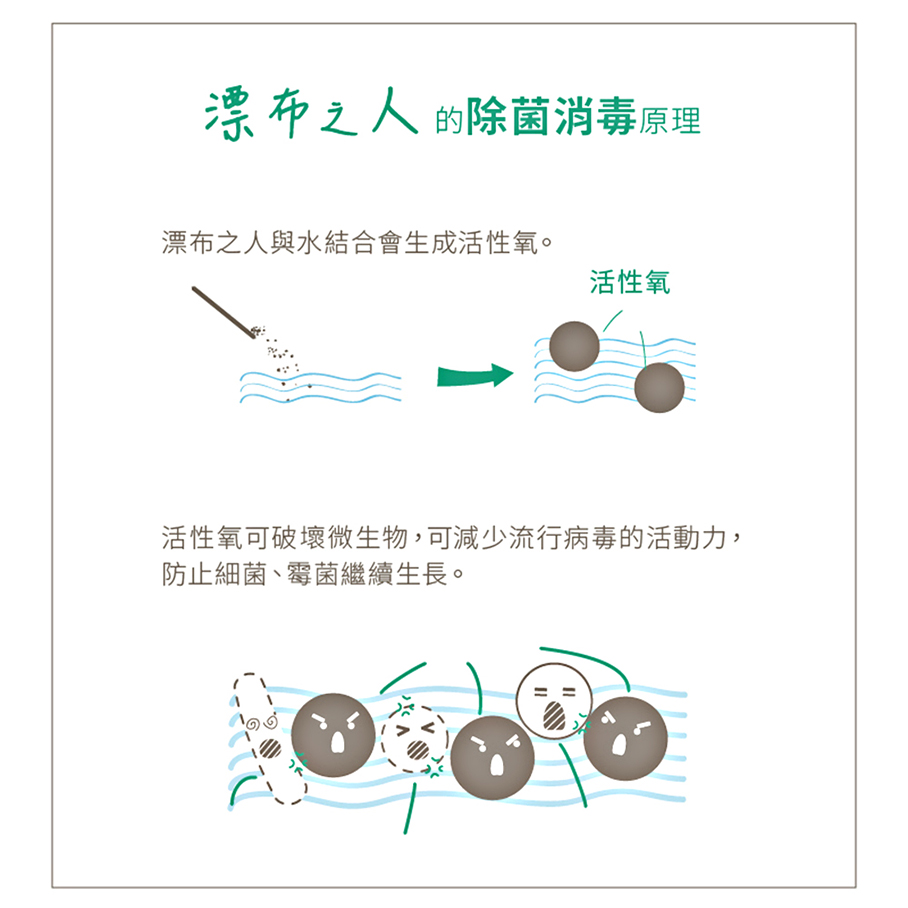 漂布之人 的除菌消毒原理

漂布之人與水結合會生成活性氧。

活性氧

活性氧可破壞微生物，可減少流行病毒的活動力，防止細菌、霉菌繼續生長。